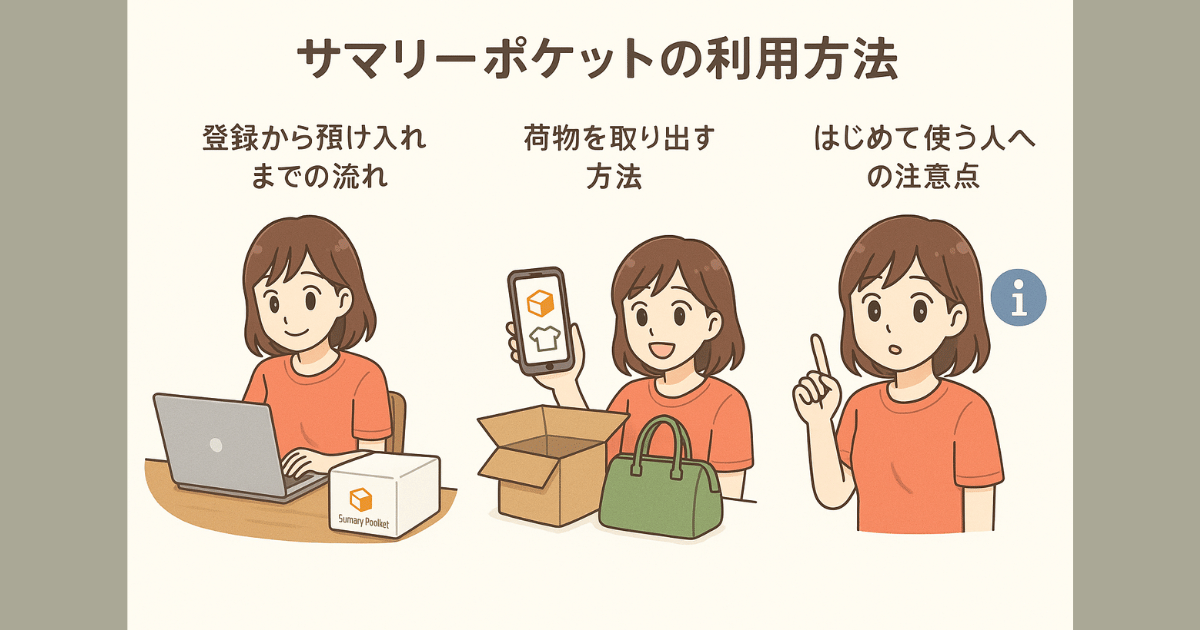 サマリーポケットの利用方法

登録から預け入れまでの流れ

荷物を取り出す方法

はじめて使う人への注意点

Sumary Poolket

i